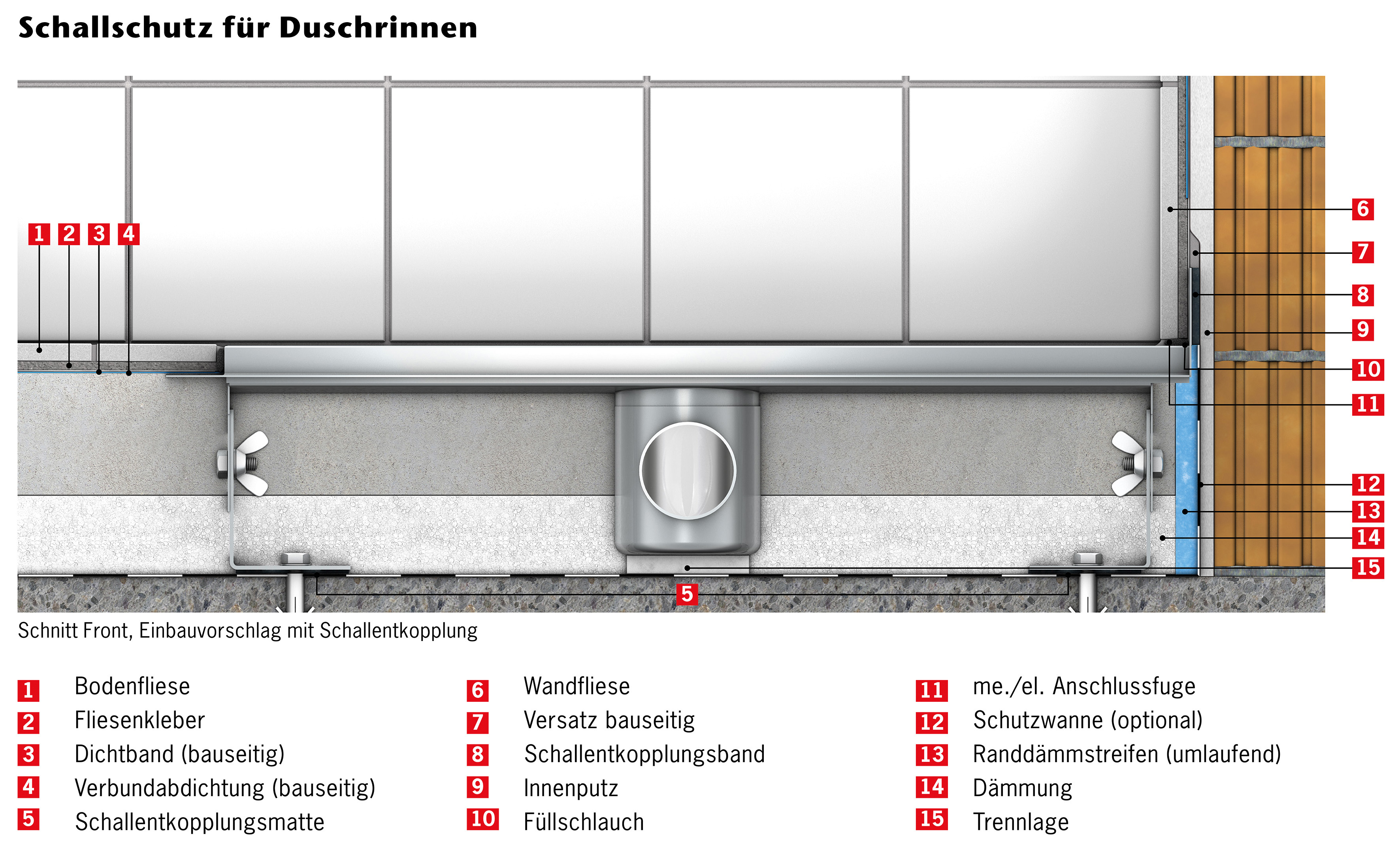 Schallschutz für Duschrinnen

1 2 3 4

6
7
8
9
10
11
12
13
14
15

5

Schnitt Front, Einbauvorschlag mit Schallentkopplung

1 Bodenfliese
2 Fliesenkleber
3 Dichtband (bauseitig)
4 Verbundabdichtung (bauseitig)
5 Schallentkopplungsmatte

6 Wandfliese
7 Versatz bauseitig
8 Schallentkopplungsband
9 Innenputz
10 Füllschlauch

11 me./el. Anschlussfuge
12 Schutzwanne (optional)
13 Randdämmstreifen (umlaufend)
14 Dämmung
15 Trennlage