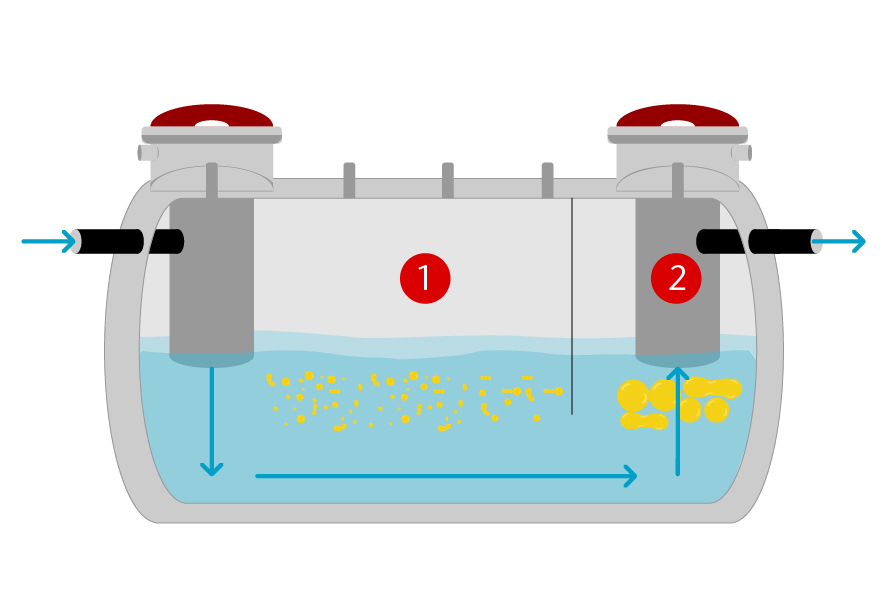 1

2